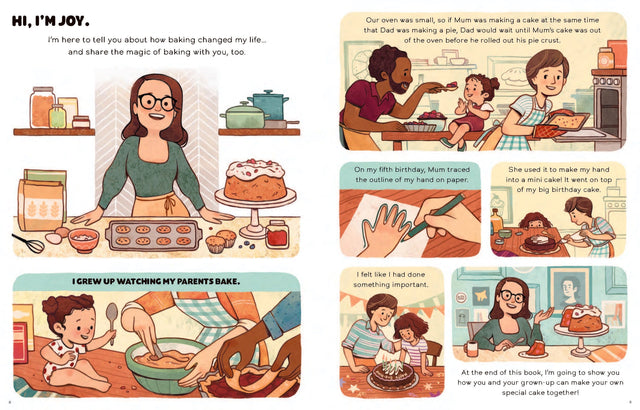 HI, I'M JOY.

I'm here to tell you about how baking changed my life... and share the magic of baking with you, too.

I GREW UP WATCHING MY PARENTS BAKE.

Our oven was small, so if Mum was making a cake at the same time that Dad was making a pie, Dad would wait until Mum's cake was out of the oven before he rolled out his pie crust.

On my fifth birthday, Mum traced the outline of my hand on paper.

She used it to make my hand into a mini cake! It went on top of my big birthday cake.

I felt like I had done something important.

At the end of this book, I'm going to show you how you and your grown-up can make your own special cake together!