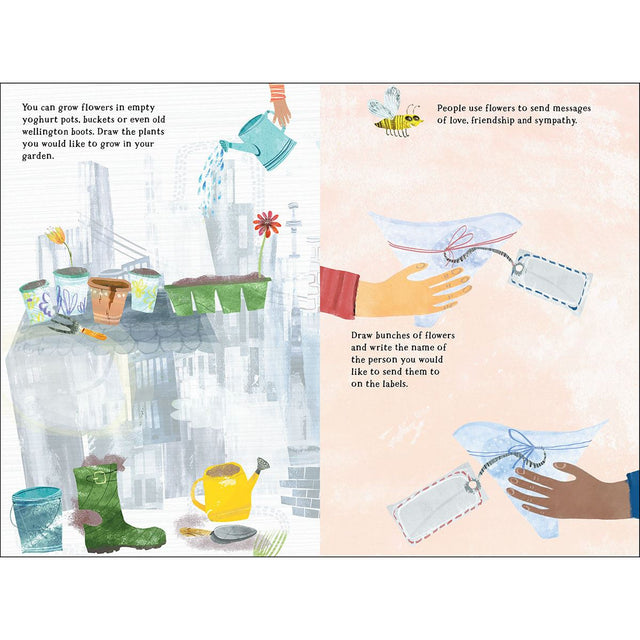 You can grow flowers in empty yoghurt pots, buckets or even old wellington boots. Draw the plants you would like to grow in your garden.

People use flowers to send messages of love, friendship and sympathy.

Draw bunches of flowers and write the name of the person you would like to send them to on the labels.